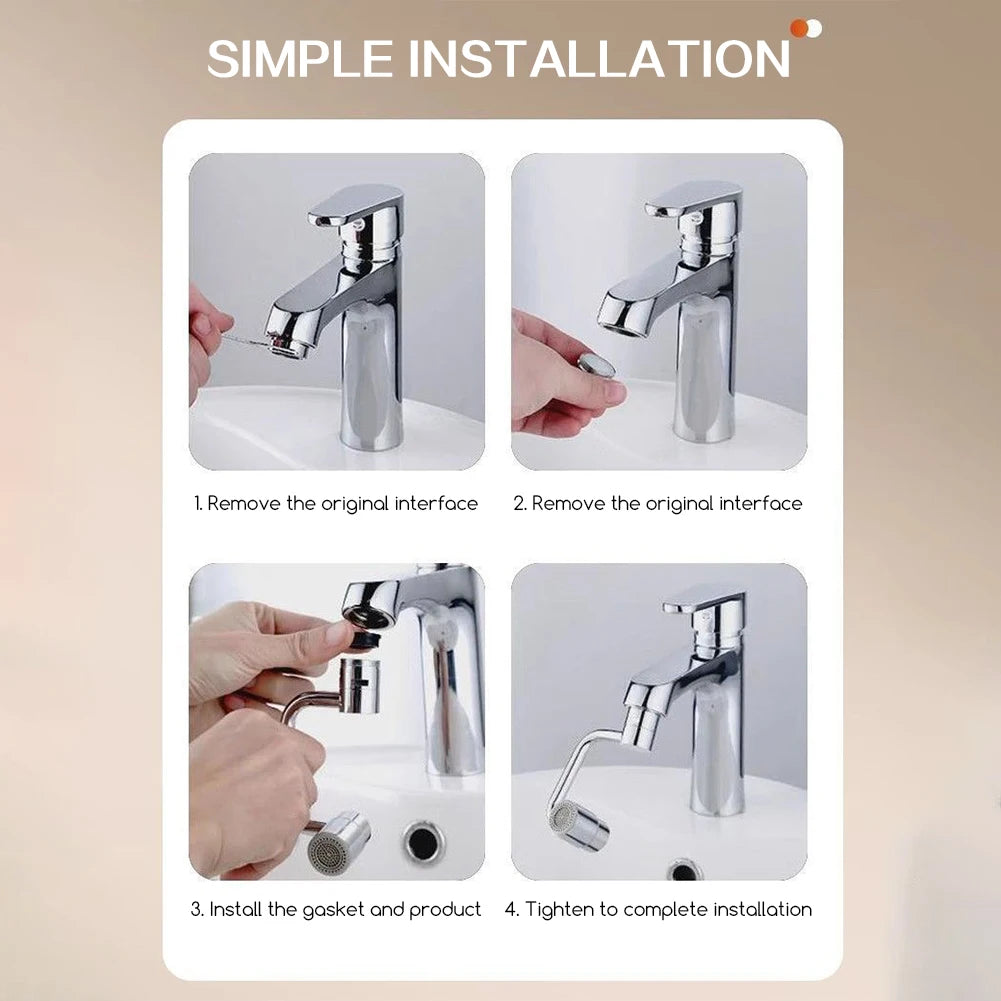 SIMPLE INSTALLATION

1. Remove the original interface

2. Remove the original interface

3. Install the gasket and product

4. Tighten to complete installation