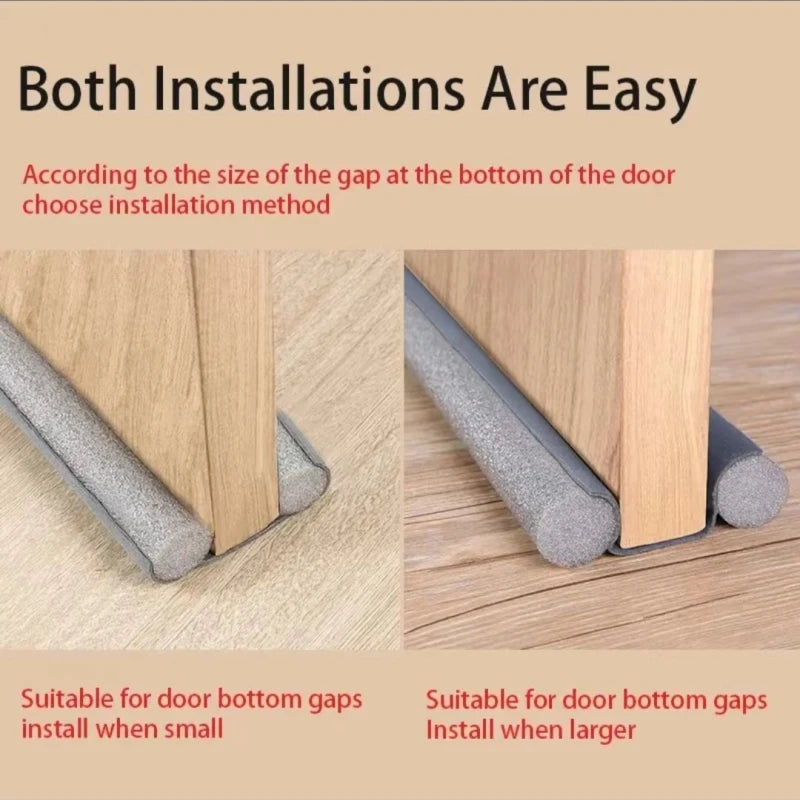 Both Installations Are Easy

According to the size of the gap at the bottom of the door choose installation method

Suitable for door bottom gaps install when small

Suitable for door bottom gaps Install when larger